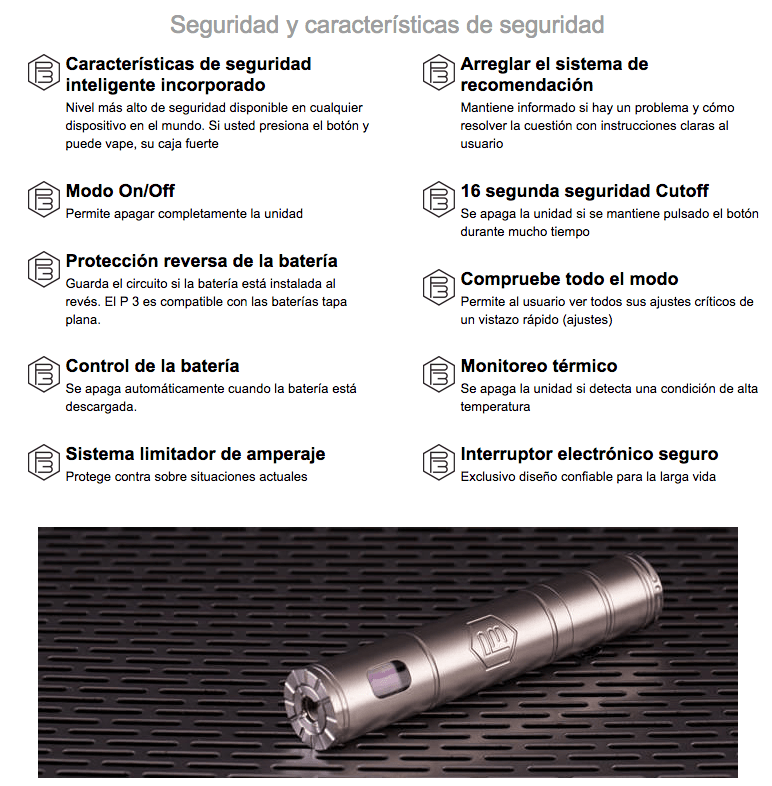 Seguridad y características de seguridad

Características de seguridad inteligente incorporado
Nivel más alto de seguridad disponible en cualquier dispositivo en el mundo. Si usted presiona el botón y puede vape, su caja fuerte

Modo On/Off
Permite apagar completamente la unidad

Protección reversa de la batería
Guarda el circuito si la batería está instalada al revés. El P 3 es compatible con las baterías tapa plana.

Control de la batería
Se apaga automáticamente cuando la batería está descargada.

Sistema limitador de amperaje
Protege contra sobre situaciones actuales

Arreglar el sistema de recomendación
Mantiene informado si hay un problema y cómo resolver la cuestión con instrucciones claras al usuario

16 segunda seguridad Cutoff
Se apaga la unidad si se mantiene pulsado el botón durante mucho tiempo

Compruebe todo el modo
Permite al usuario ver todos sus ajustes críticos de un vistazo rápido (ajustes)

Monitoreo térmico
Se apaga la unidad si detecta una condición de alta temperatura

Interruptor electrónico seguro
Exclusivo diseño confiable para la larga vida